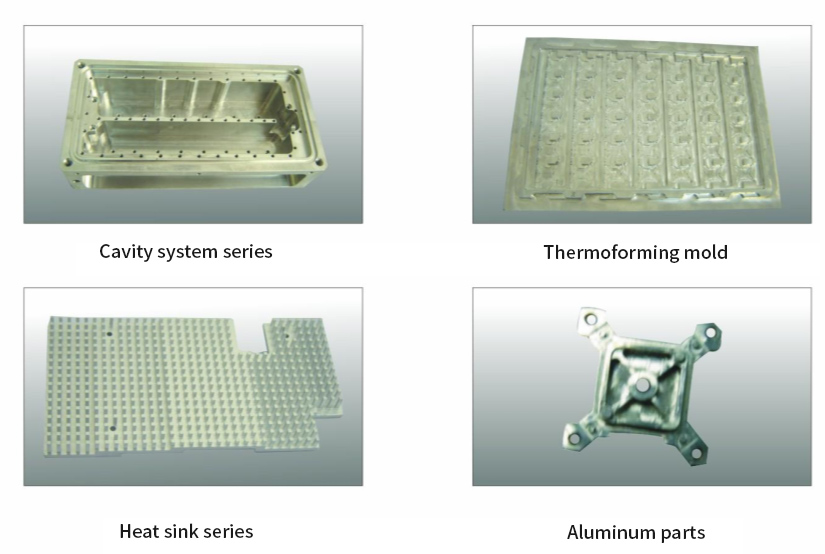 Cavity system series

Thermoforming mold

Heat sink series

Aluminum parts