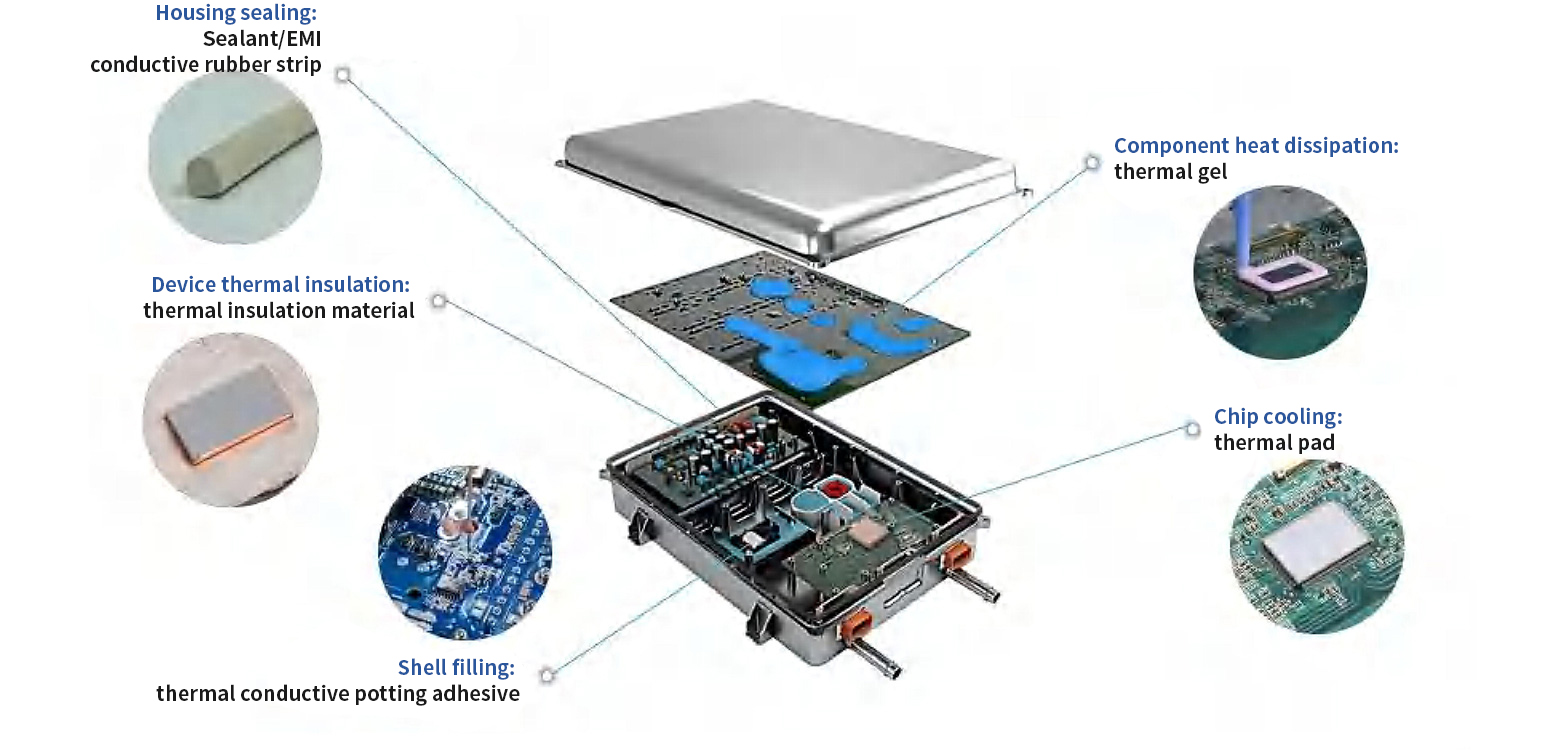 Housing sealing:
Sealant/EMI
conductive rubber strip

Device thermal insulation:
thermal insulation material

Shell filling:
thermal conductive potting adhesive

Component heat dissipation:
thermal gel

Chip cooling:
thermal pad