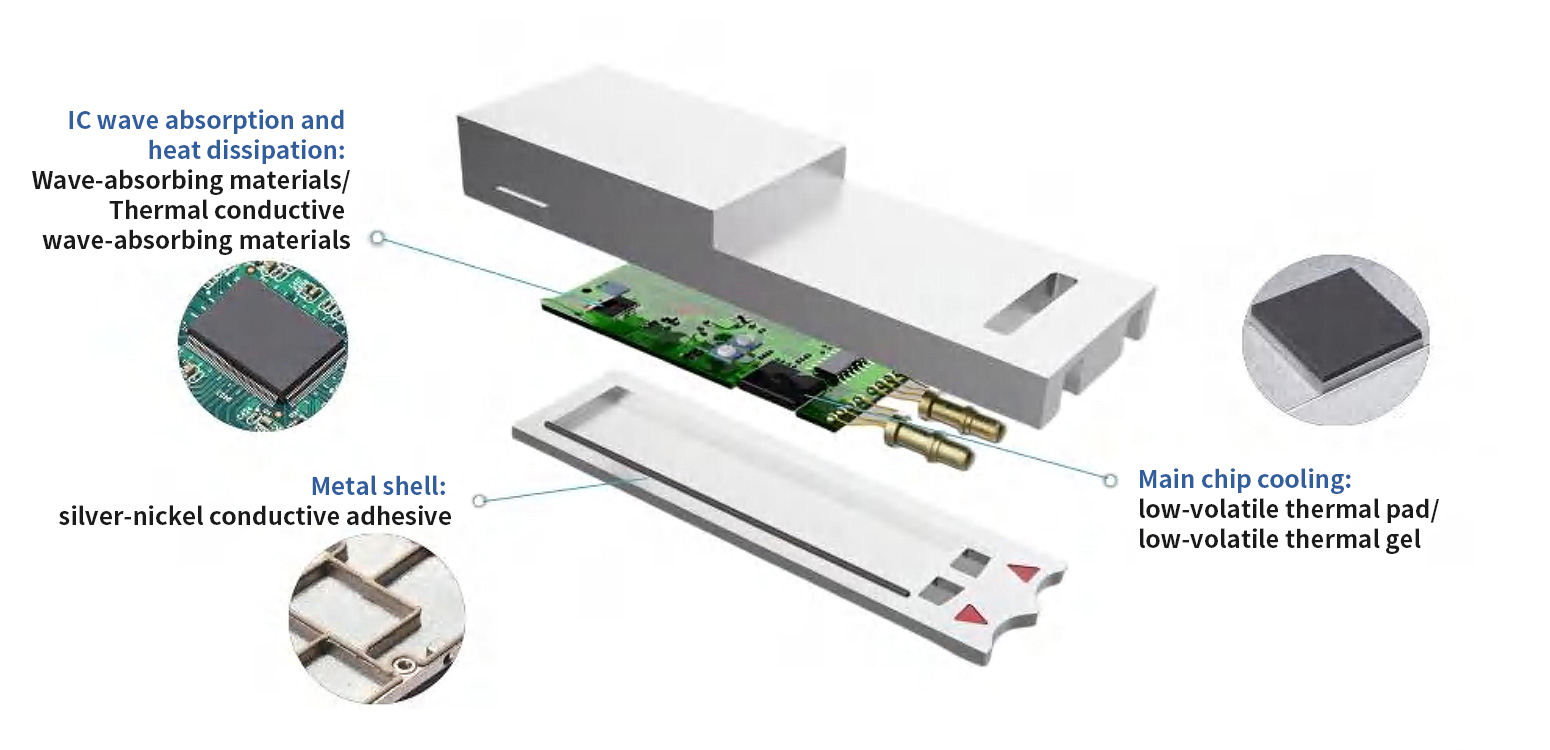 IC wave absorption and heat dissipation:
Wave-absorbing materials/ Thermal conductive wave-absorbing materials

Metal shell:
silver-nickel conductive adhesive

Main chip cooling:
low-volatile thermal pad/ low-volatile thermal gel