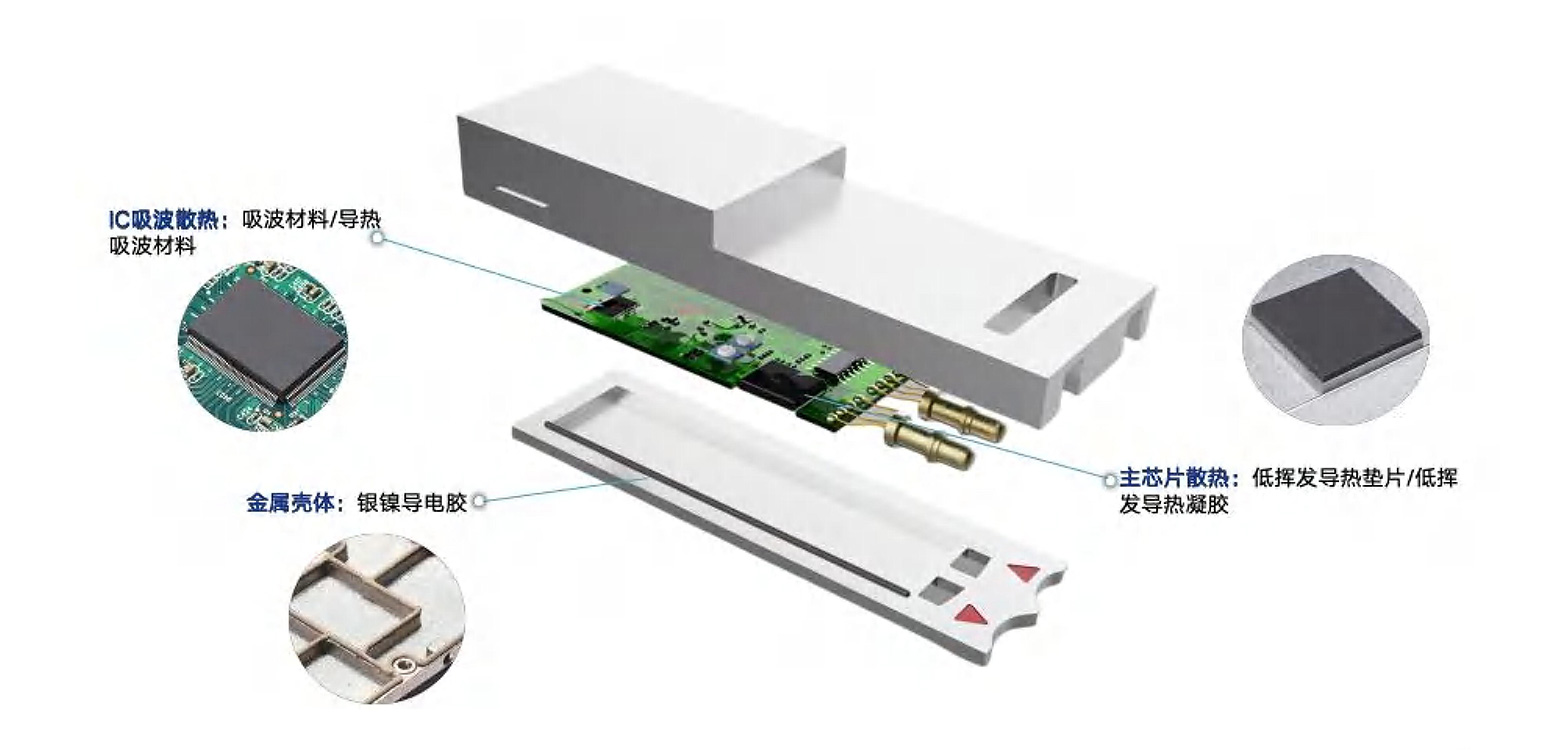 IC吸波散热：吸波材料/导热吸波材料

金属壳体：银镍导电胶

主芯片散热：低挥发导热垫片/低挥发导热凝胶